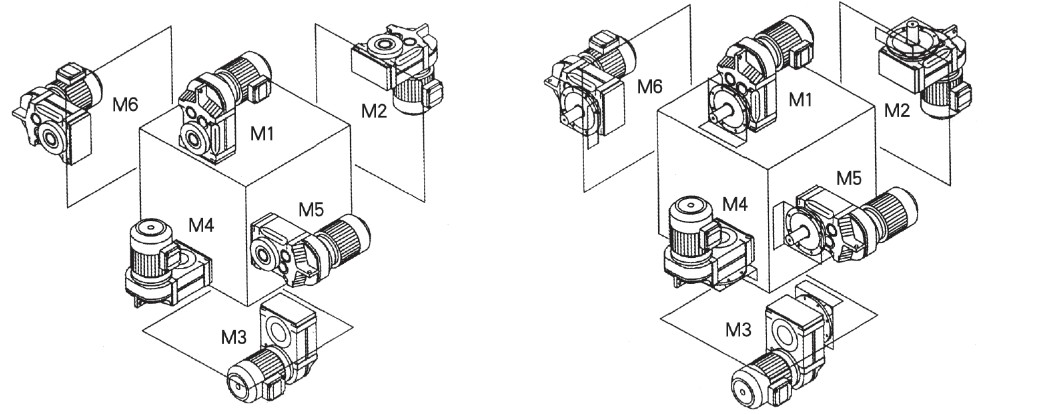 M6
M1
M2
M4
M5
M3

M6
M1
M2
M4
M5
M3