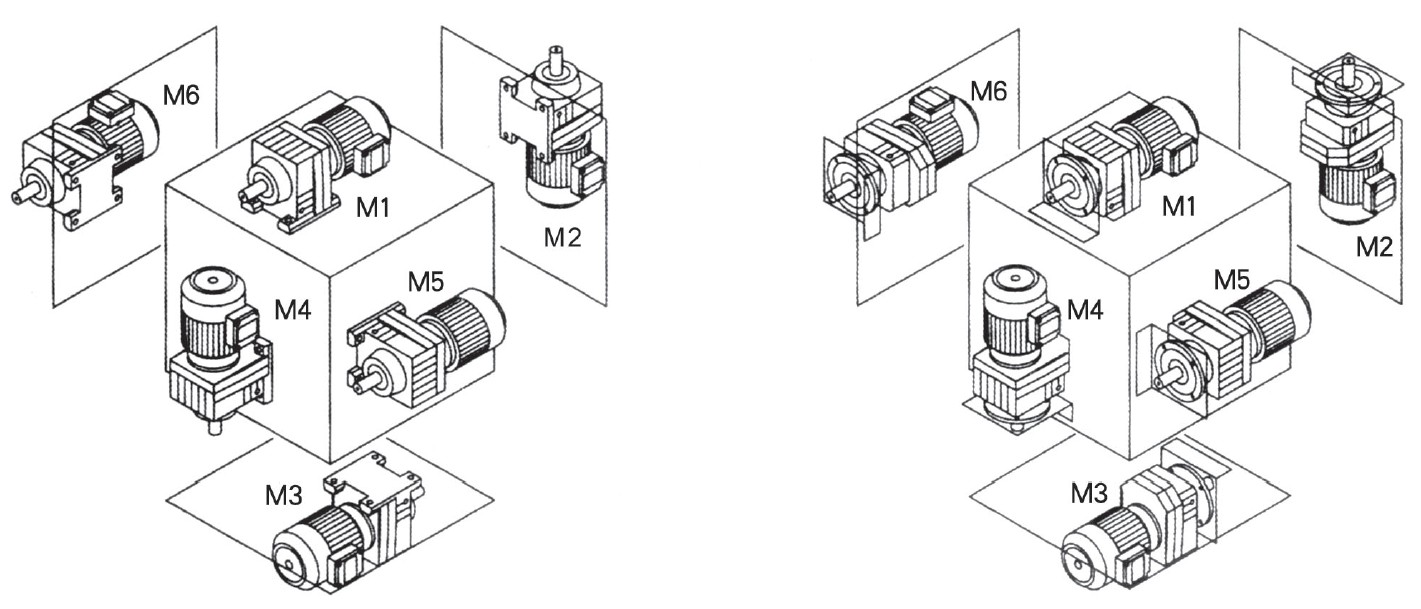 M6
M1
M2
M4
M5
M3

M6
M1
M2
M4
M5
M3