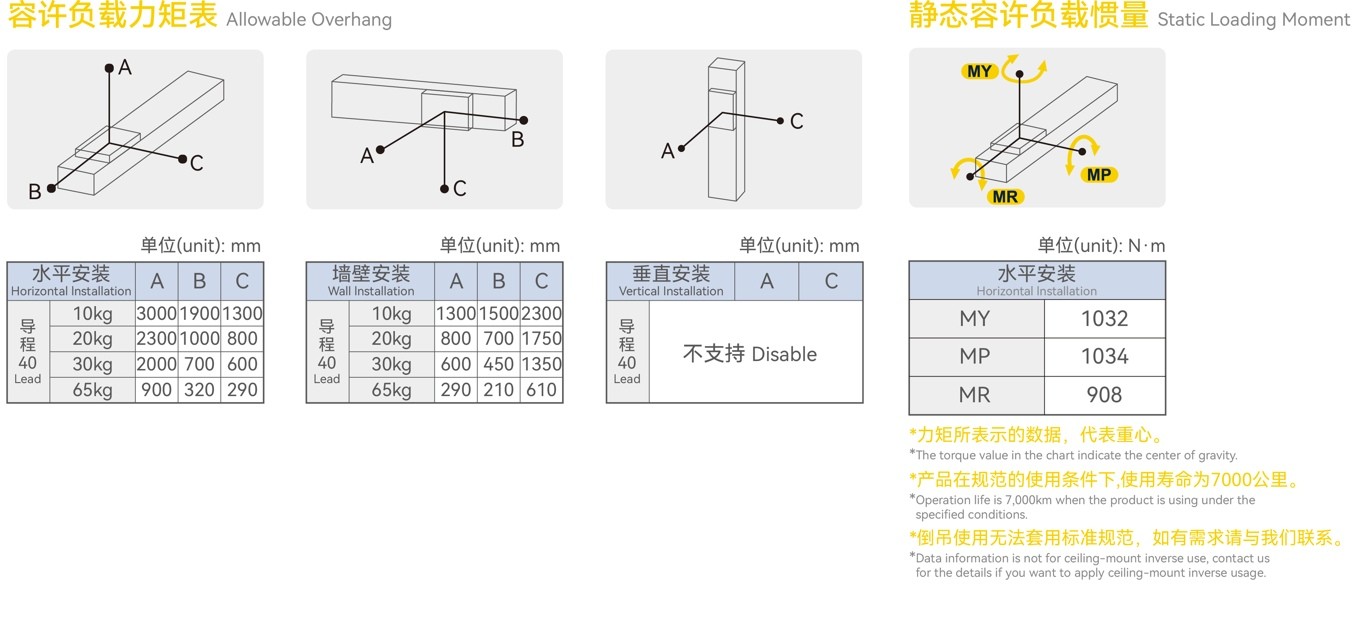 容许负载力矩表 Allowable Overhang

A
B
C

A
B
C

A
C

单位(unit): mm

| 水平安装 Horizontal Installation | | A | B | C |
|---|---|---|---|---|
| 导程 40 Lead | 10kg | 3000 | 1900 | 1300 |
| | 20kg | 2300 | 1000 | 800 |
| | 30kg | 2000 | 700 | 600 |
| | 65kg | 900 | 320 | 290 |

单位(unit): mm

| 墙壁安装 Wall Installation | | A | B | C |
|---|---|---|---|---|
| 导程 40 Lead | 10kg | 1300 | 1500 | 2300 |
| | 20kg | 800 | 700 | 1750 |
| | 30kg | 600 | 450 | 1350 |
| | 65kg | 290 | 210 | 610 |

单位(unit): mm

| 垂直安装 Vertical Installation | A | C |
|---|---|---|
| 导程 40 Lead | 不支持 Disable | |

静态容许负载惯量 Static Loading Moment

MY
MP
MR

单位(unit): N·m

| 水平安装 Horizontal Installation | |
|---|---|
| MY | 1032 |
| MP | 1034 |
| MR | 908 |

*力矩所表示的数据，代表重心。
*The torque value in the chart indicate the center of gravity.
*产品在规范的使用条件下,使用寿命为7000公里。
*Operation life is 7,000km when the product is using under the specified conditions.
*倒吊使用无法套用标准规范，如有需求请与我们联系。
*Data information is not for ceiling-mount inverse use, contact us for the details if you want to apply ceiling-mount inverse usage.