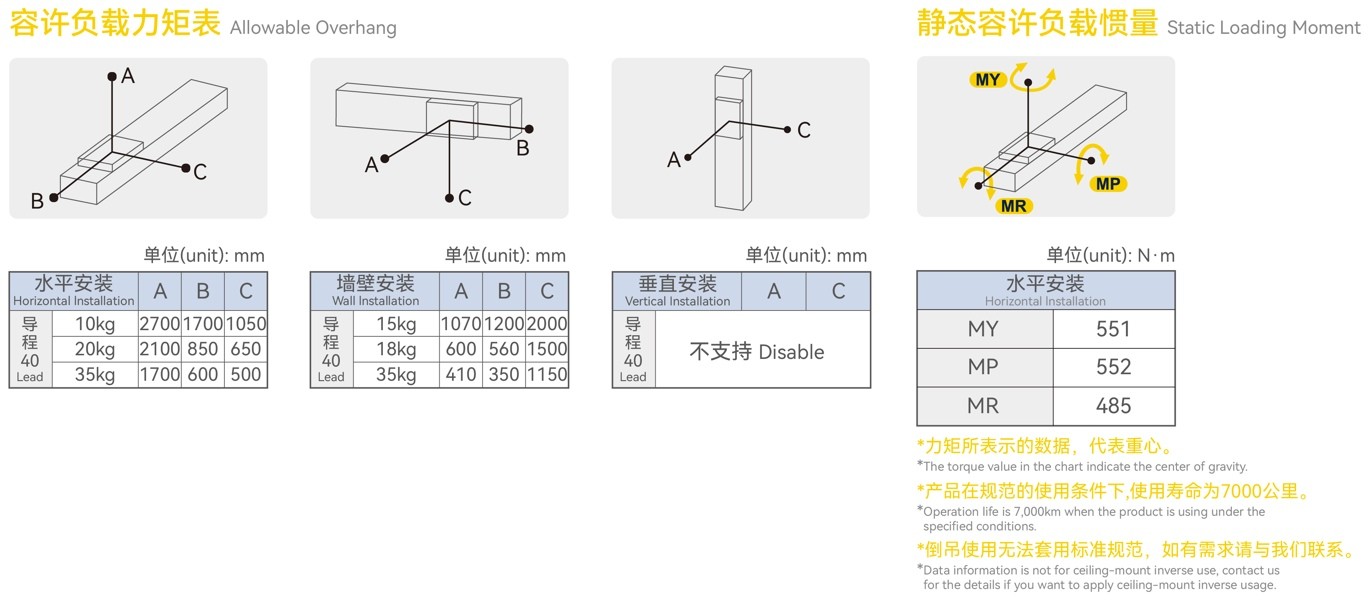 容许负载力矩表 Allowable Overhang

A
B
C

A
B
C

A
C

单位(unit): mm

| 水平安装 Horizontal Installation | | A | B | C |
|---|---|---|---|---|
| 导程 40 Lead | 10kg | 2700 | 1700 | 1050 |
| | 20kg | 2100 | 850 | 650 |
| | 35kg | 1700 | 600 | 500 |

单位(unit): mm

| 墙壁安装 Wall Installation | | A | B | C |
|---|---|---|---|---|
| 导程 40 Lead | 15kg | 1070 | 1200 | 2000 |
| | 18kg | 600 | 560 | 1500 |
| | 35kg | 410 | 350 | 1150 |

单位(unit): mm

| 垂直安装 Vertical Installation | A | C |
|---|---|---|
| 导程 40 Lead | 不支持 Disable | |

静态容许负载惯量 Static Loading Moment

MY
MP
MR

单位(unit): N·m

| 水平安装 Horizontal Installation | |
|---|---|
| MY | 551 |
| MP | 552 |
| MR | 485 |

*力矩所表示的数据，代表重心。
*The torque value in the chart indicate the center of gravity.
*产品在规范的使用条件下,使用寿命为7000公里。
*Operation life is 7,000km when the product is using under the specified conditions.
*倒吊使用无法套用标准规范，如有需求请与我们联系。
*Data information is not for ceiling-mount inverse use, contact us for the details if you want to apply ceiling-mount inverse usage.