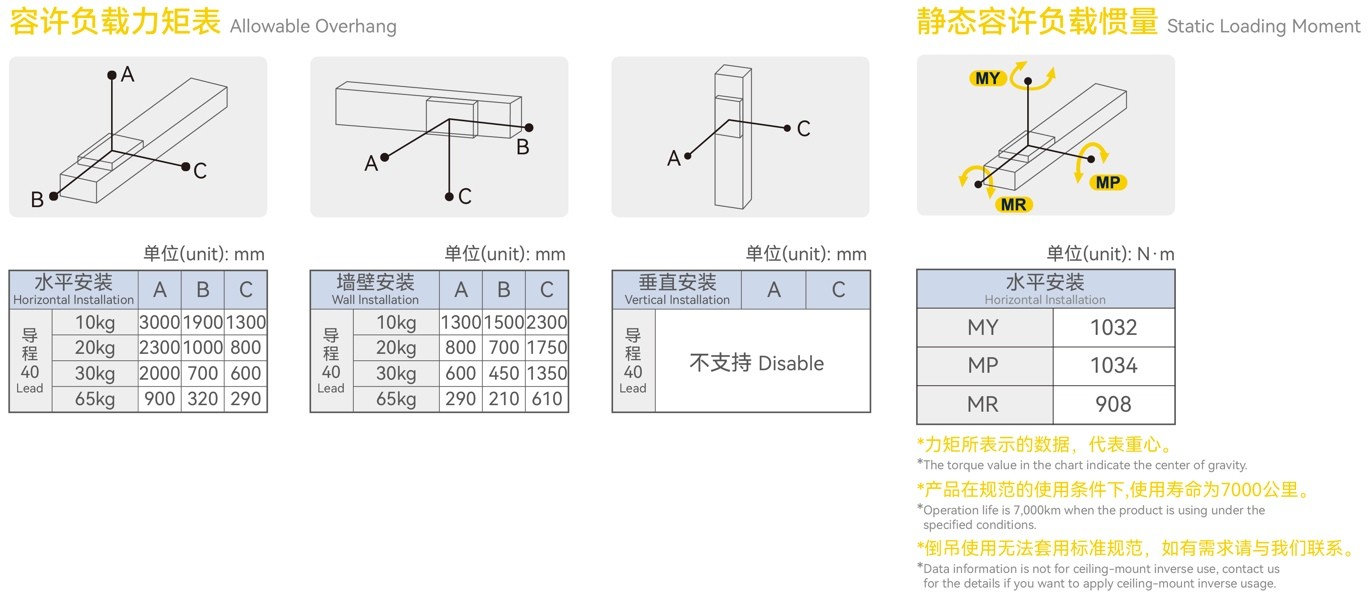 容许负载力矩表 Allowable Overhang

A
B
C

A
B
C

A
C

单位(unit): mm

| 水平安装 Horizontal Installation | | A | B | C |
|---|---|---|---|---|
| 导程 40 Lead | 10kg | 3000 | 1900 | 1300 |
| | 20kg | 2300 | 1000 | 800 |
| | 30kg | 2000 | 700 | 600 |
| | 65kg | 900 | 320 | 290 |

单位(unit): mm

| 墙壁安装 Wall Installation | | A | B | C |
|---|---|---|---|---|
| 导程 40 Lead | 10kg | 1300 | 1500 | 2300 |
| | 20kg | 800 | 700 | 1750 |
| | 30kg | 600 | 450 | 1350 |
| | 65kg | 290 | 210 | 610 |

单位(unit): mm

| 垂直安装 Vertical Installation | A | C |
|---|---|---|
| 导程 40 Lead | 不支持 Disable | |

静态容许负载惯量 Static Loading Moment

MY
MP
MR

单位(unit): N·m

| 水平安装 Horizontal Installation | |
|---|---|
| MY | 1032 |
| MP | 1034 |
| MR | 908 |

*力矩所表示的数据，代表重心。
*The torque value in the chart indicate the center of gravity.
*产品在规范的使用条件下,使用寿命为7000公里。
*Operation life is 7,000km when the product is using under the specified conditions.
*倒吊使用无法套用标准规范，如有需求请与我们联系。
*Data information is not for ceiling-mount inverse use, contact us for the details if you want to apply ceiling-mount inverse usage.