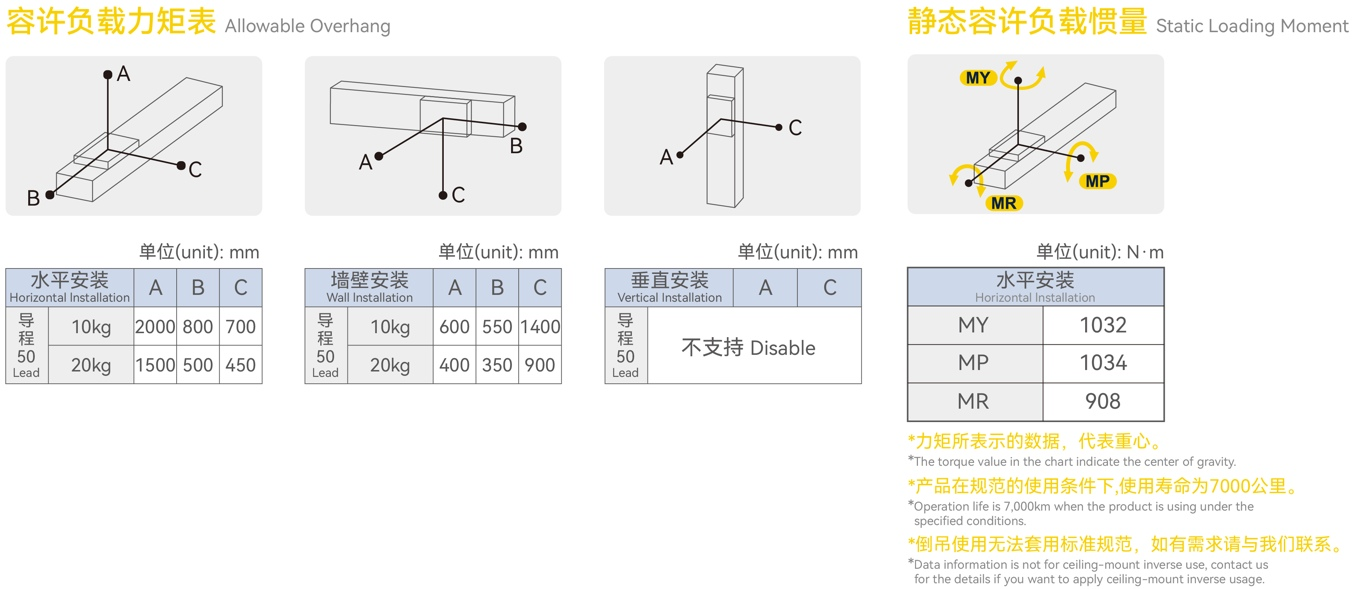 容许负载力矩表 Allowable Overhang

A
B
C

A
B
C

A
C

单位(unit): mm

| 水平安装 Horizontal Installation | | A | B | C |
|---|---|---|---|---|
| 导程 50 Lead | 10kg | 2000 | 800 | 700 |
| | 20kg | 1500 | 500 | 450 |

单位(unit): mm

| 墙壁安装 Wall Installation | | A | B | C |
|---|---|---|---|---|
| 导程 50 Lead | 10kg | 600 | 550 | 1400 |
| | 20kg | 400 | 350 | 900 |

单位(unit): mm

| 垂直安装 Vertical Installation | A | C |
|---|---|---|
| 导程 50 Lead | 不支持 Disable | |

静态容许负载惯量 Static Loading Moment

MY
MP
MR

单位(unit): N·m

| 水平安装 Horizontal Installation | |
|---|---|
| MY | 1032 |
| MP | 1034 |
| MR | 908 |

*力矩所表示的数据，代表重心。
*The torque value in the chart indicate the center of gravity.
*产品在规范的使用条件下,使用寿命为7000公里。
*Operation life is 7,000km when the product is using under the specified conditions.
*倒吊使用无法套用标准规范，如有需求请与我们联系。
*Data information is not for ceiling-mount inverse use, contact us for the details if you want to apply ceiling-mount inverse usage.