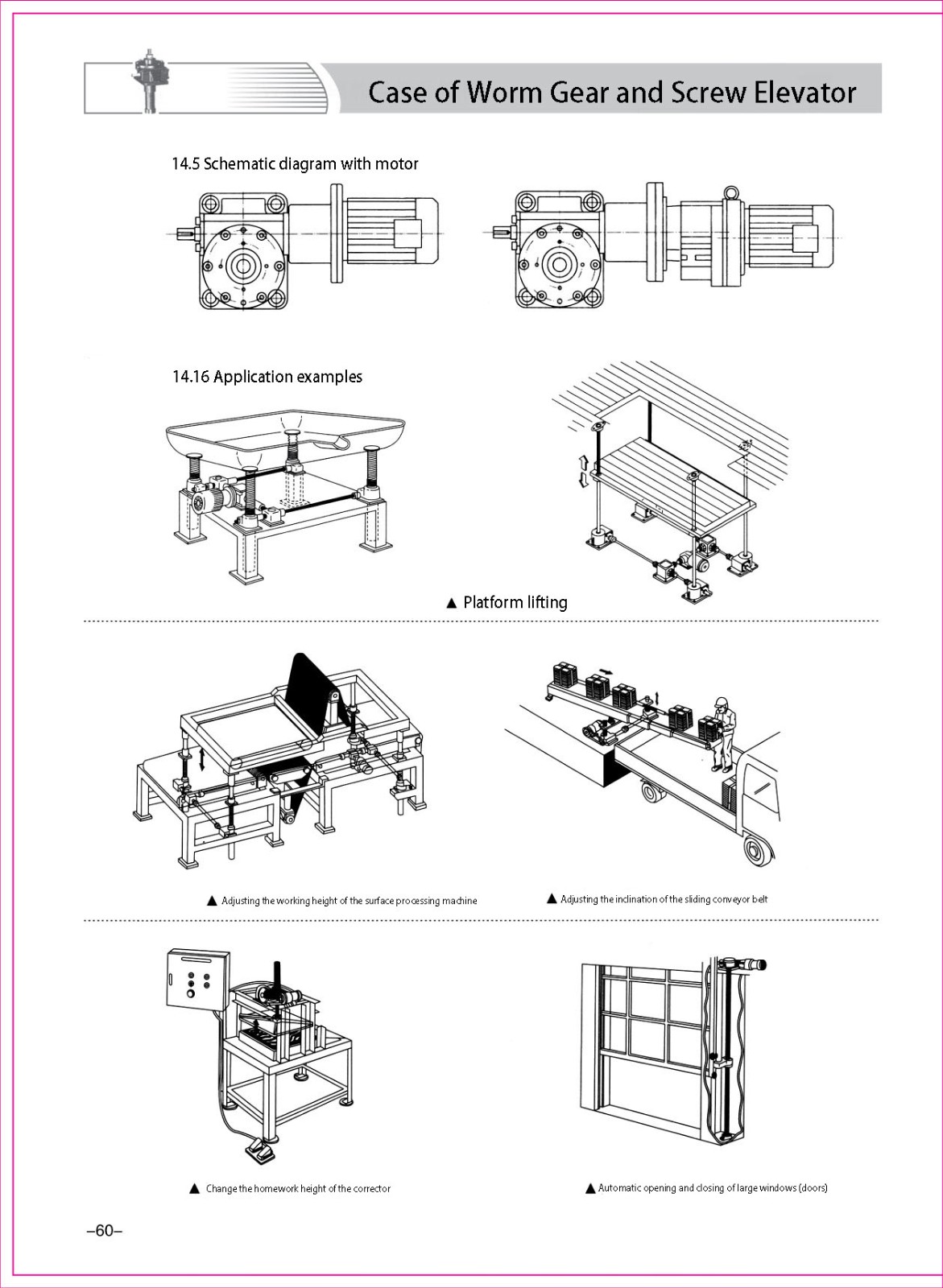 Case of Worm Gear and Screw Elevator

14.5 Schematic diagram with motor

14.16 Application examples

▲ Platform lifting

▲ Adjusting the working height of the surface processing machine

▲ Adjusting the inclination of the sliding conveyor belt

▲ Change the homework height of the corrector

▲ Automatic opening and closing of large windows (doors)

–60–