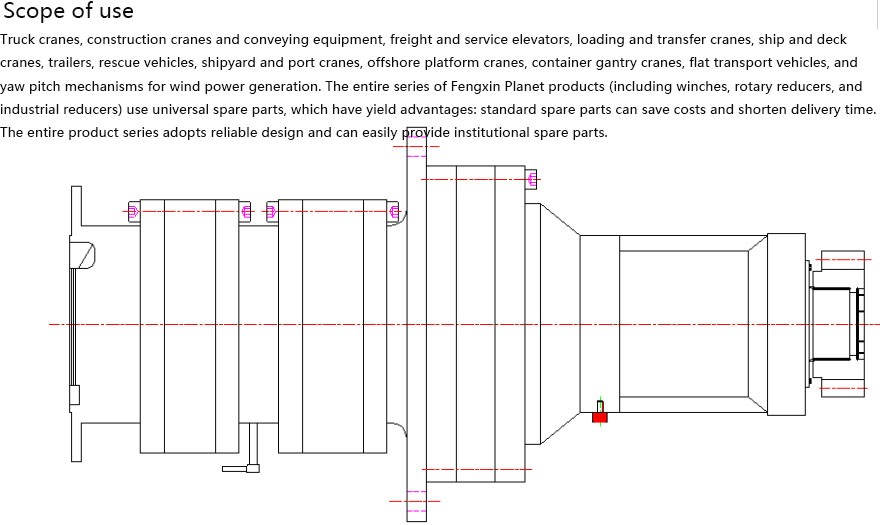 Scope of use

Truck cranes, construction cranes and conveying equipment, freight and service elevators, loading and transfer cranes, ship and deck cranes, trailers, rescue vehicles, shipyard and port cranes, offshore platform cranes, container gantry cranes, flat transport vehicles, and yaw pitch mechanisms for wind power generation. The entire series of Fengxin Planet products (including winches, rotary reducers, and industrial reducers) use universal spare parts, which have yield advantages: standard spare parts can save costs and shorten delivery time. The entire product series adopts reliable design and can easily provide institutional spare parts.