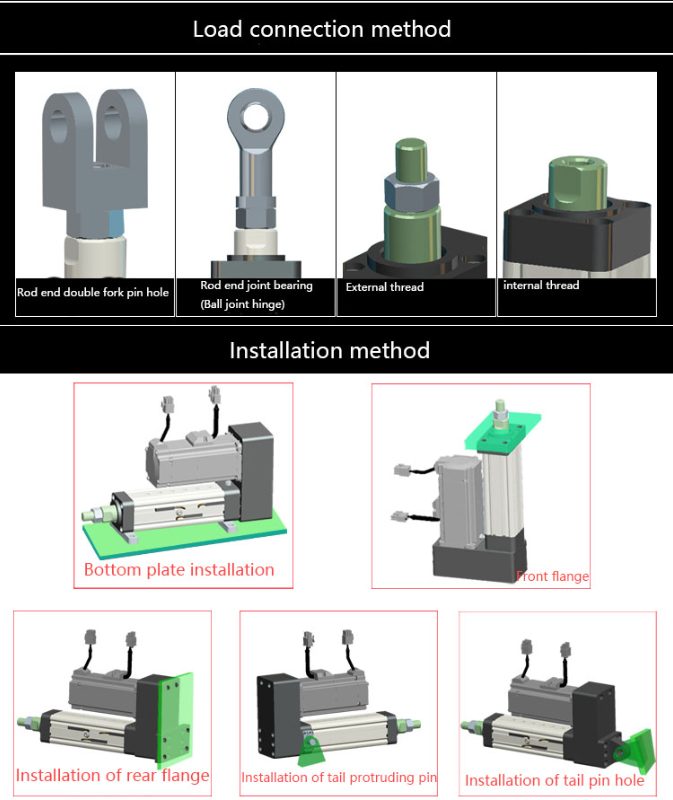 Load connection method

Rod end double fork pin hole

Rod end joint bearing (Ball joint hinge)

External thread

internal thread

Installation method

Bottom plate installation

Front flange

Installation of rear flange

Installation of tail protruding pin

Installation of tail pin hole