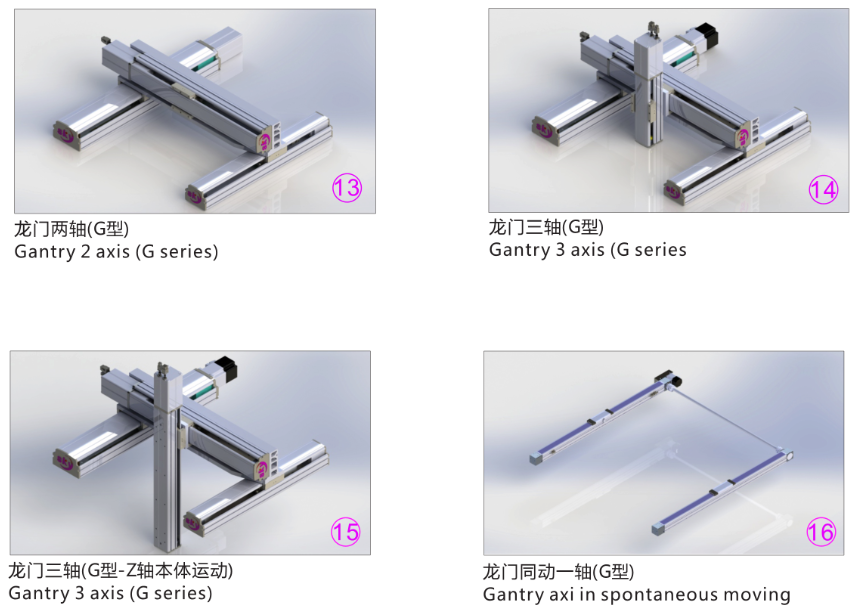 ⑬

龙门两轴(G型)
Gantry 2 axis (G series)

⑭

龙门三轴(G型)
Gantry 3 axis (G series

⑮

龙门三轴(G型-Z轴本体运动)
Gantry 3 axis (G series)

⑯

龙门同动一轴(G型)
Gantry axi in spontaneous moving