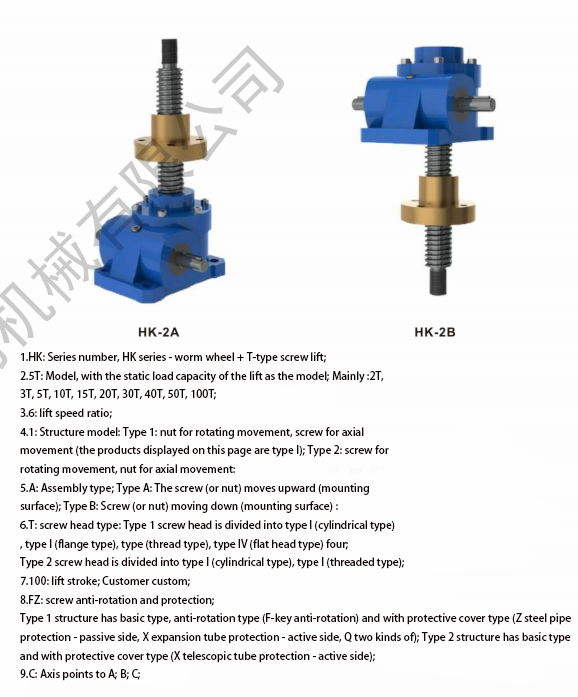 机械有限公司

HK-2A

HK-2B

1.HK: Series number, HK series - worm wheel + T-type screw lift;
2.5T: Model, with the static load capacity of the lift as the model; Mainly :2T, 3T, 5T, 10T, 15T, 20T, 30T, 40T, 50T, 100T;
3.6: lift speed ratio;
4.1: Structure model: Type 1: nut for rotating movement, screw for axial movement (the products displayed on this page are type I); Type 2: screw for rotating movement, nut for axial movement:
5.A: Assembly type; Type A: The screw (or nut) moves upward (mounting surface); Type B: Screw (or nut) moving down (mounting surface) :
6.T: screw head type: Type 1 screw head is divided into type I (cylindrical type) , type I (flange type), type (thread type), type IV (flat head type) four;
Type 2 screw head is divided into type I (cylindrical type), type I (threaded type);
7.100: lift stroke; Customer custom;
8.FZ: screw anti-rotation and protection;
Type 1 structure has basic type, anti-rotation type (F-key anti-rotation) and with protective cover type (Z steel pipe protection - passive side, X expansion tube protection - active side, Q two kinds of); Type 2 structure has basic type and with protective cover type (X telescopic tube protection - active side);
9.C: Axis points to A; B; C;