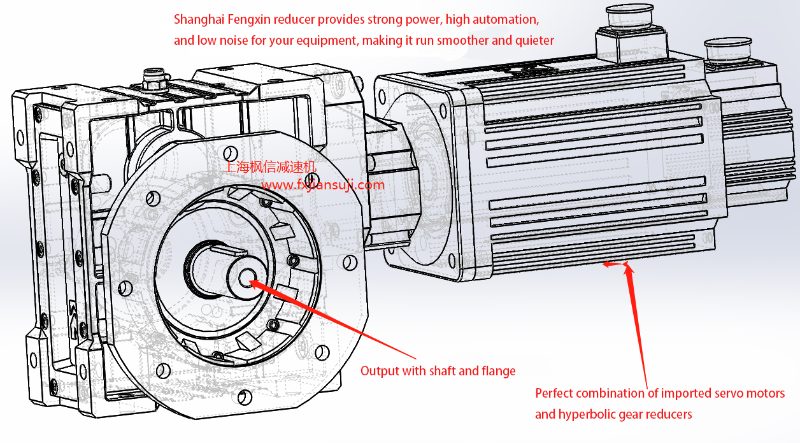 Shanghai Fengxin reducer provides strong power, high automation, and low noise for your equipment, making it run smoother and quieter

上海枫信减速机
www.fxjiansuji.com

Output with shaft and flange

Perfect combination of imported servo motors and hyperbolic gear reducers