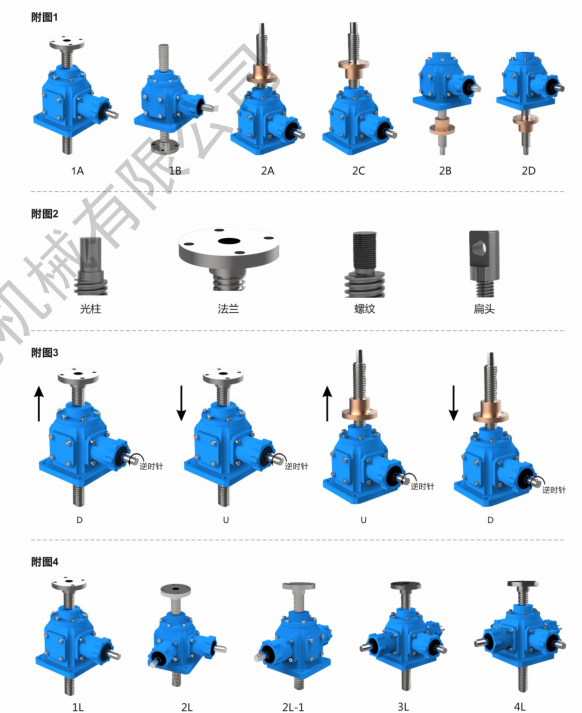 附图1

1A 1B 2A 2C 2B 2D

附图2

光柱 法兰 螺纹 扁头

附图3

逆时针 逆时针 逆时针 逆时针

D U U D

附图4

1L 2L 2L-1 3L 4L

机械有限公司