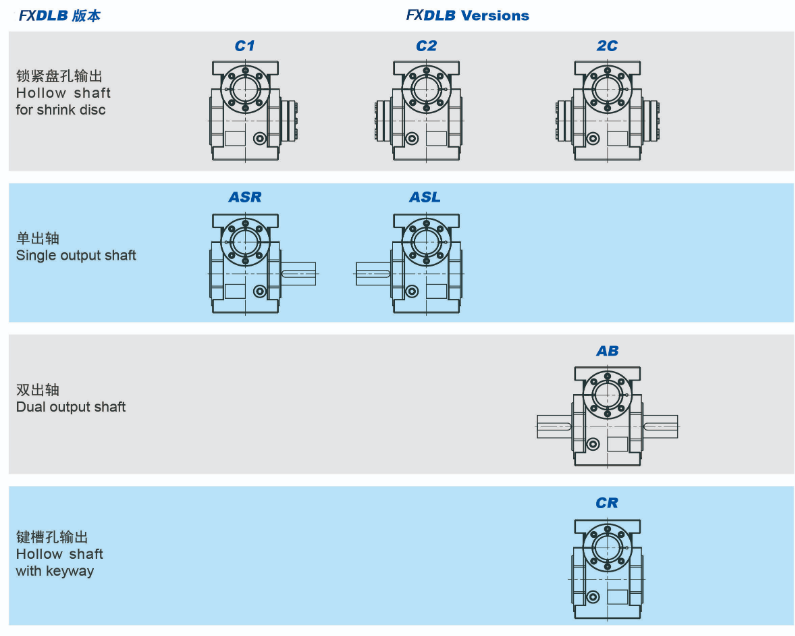 FXDLB 版本

FXDLB Versions

锁紧盘孔输出
Hollow shaft
for shrink disc

C1

C2

2C

单出轴
Single output shaft

ASR

ASL

双出轴
Dual output shaft

AB

键槽孔输出
Hollow shaft
with keyway

CR